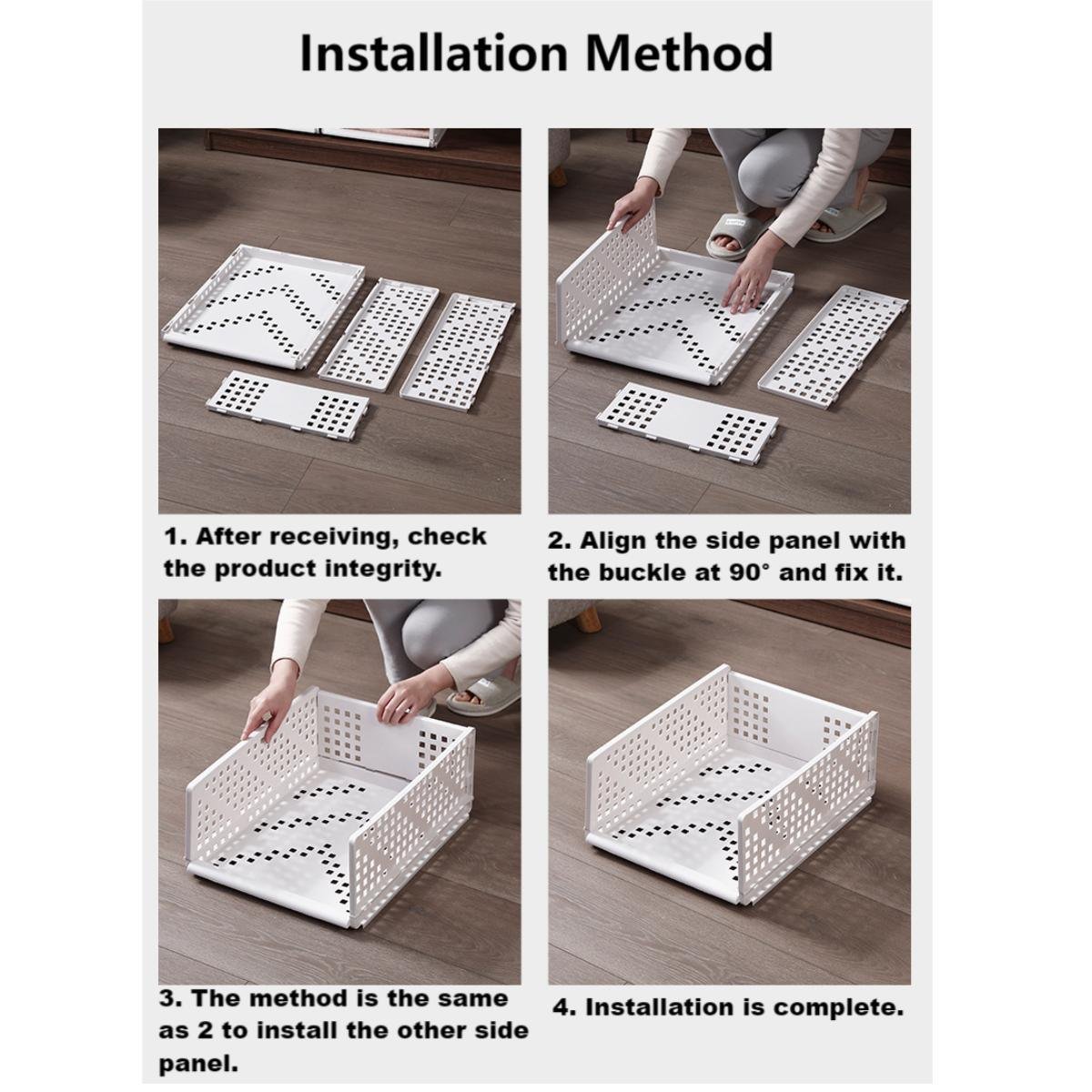 Installation Method

1. After receiving, check the product integrity.

2. Align the side panel with the buckle at 90° and fix it.

3. The method is the same as 2 to install the other side panel.

4. Installation is complete.