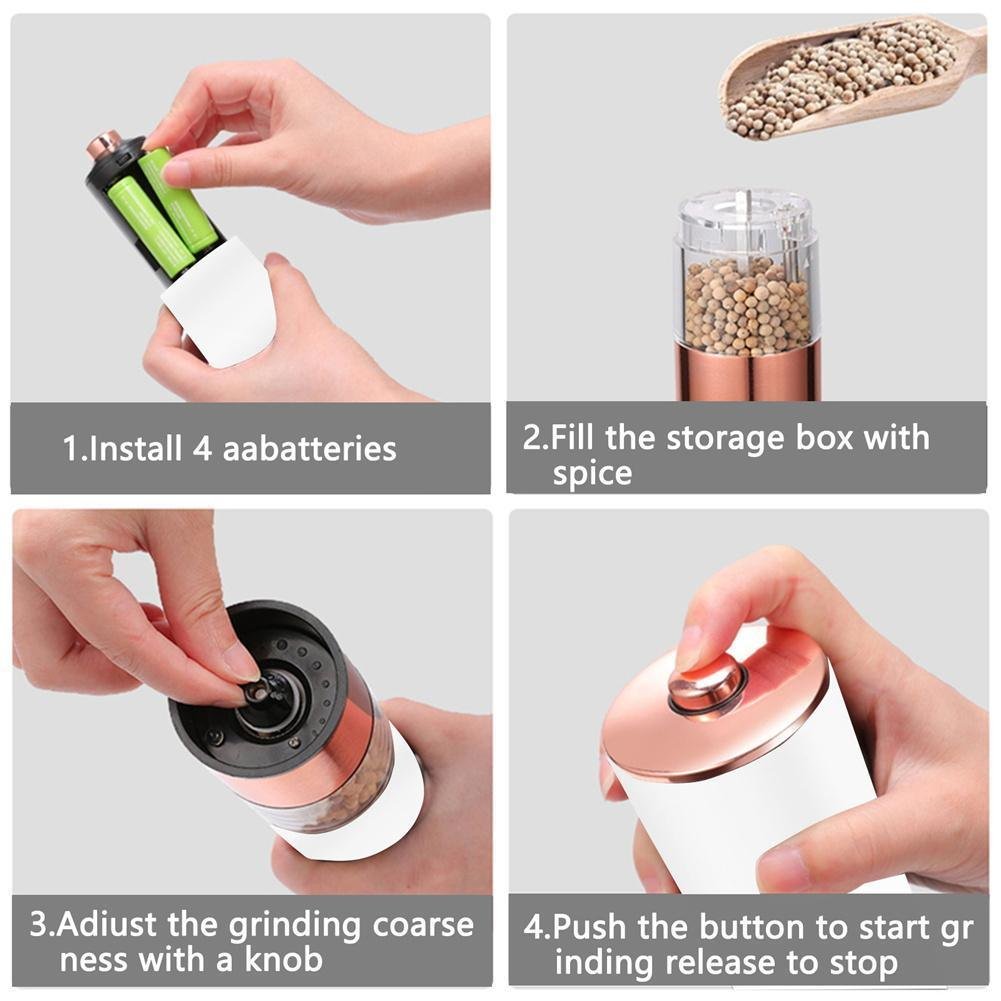 1.Install 4 aabatteries

2.Fill the storage box with spice

3.Adiust the grinding coarse ness with a knob

4.Push the button to start gr inding release to stop