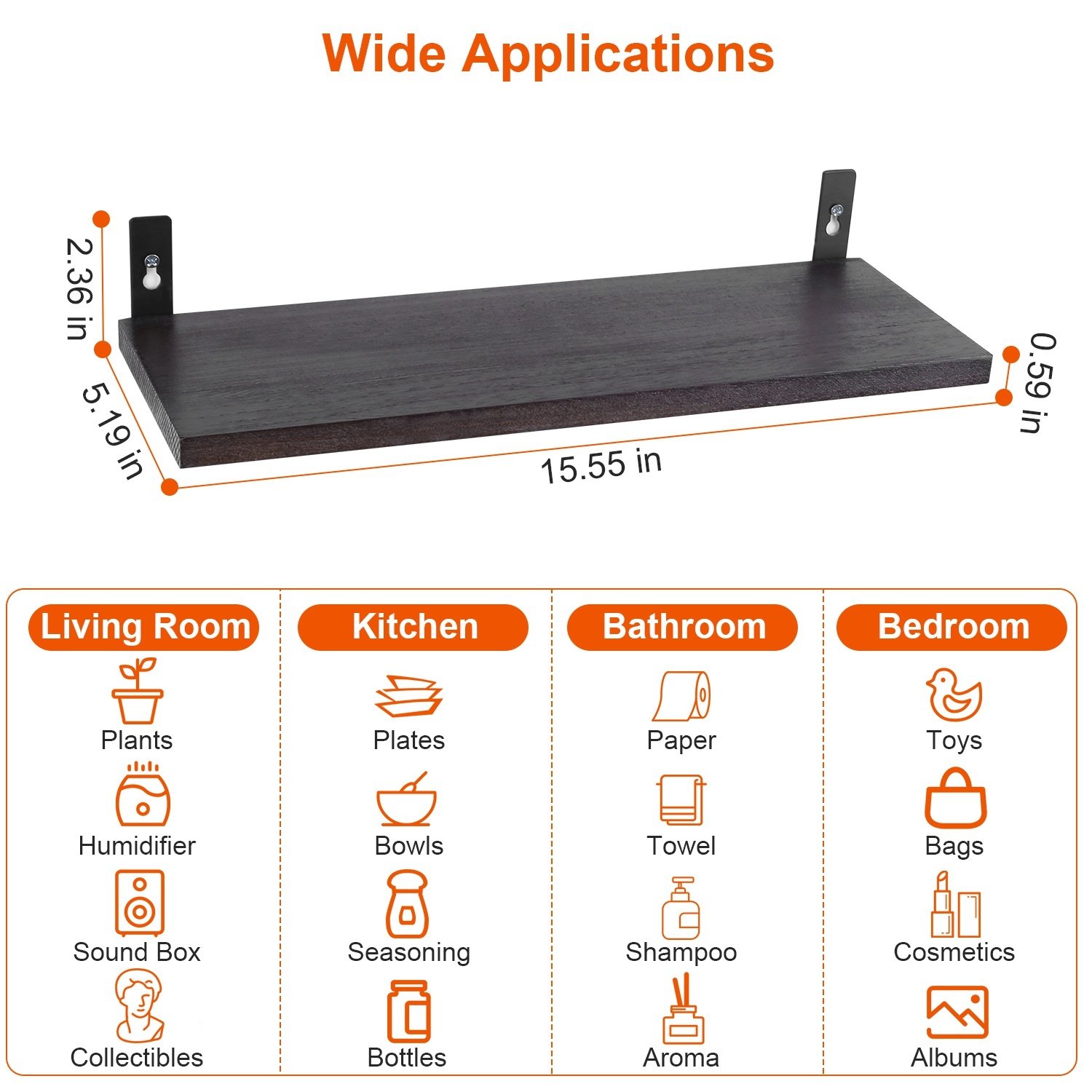 Wide Applications

2.36 in

5.19 in

15.55 in

0.59 in

Living Room

Plants

Humidifier

Sound Box

Collectibles

Kitchen

Plates

Bowls

Seasoning

Bottles

Bathroom

Paper

Towel

Shampoo

Aroma

Bedroom

Toys

Bags

Cosmetics

Albums