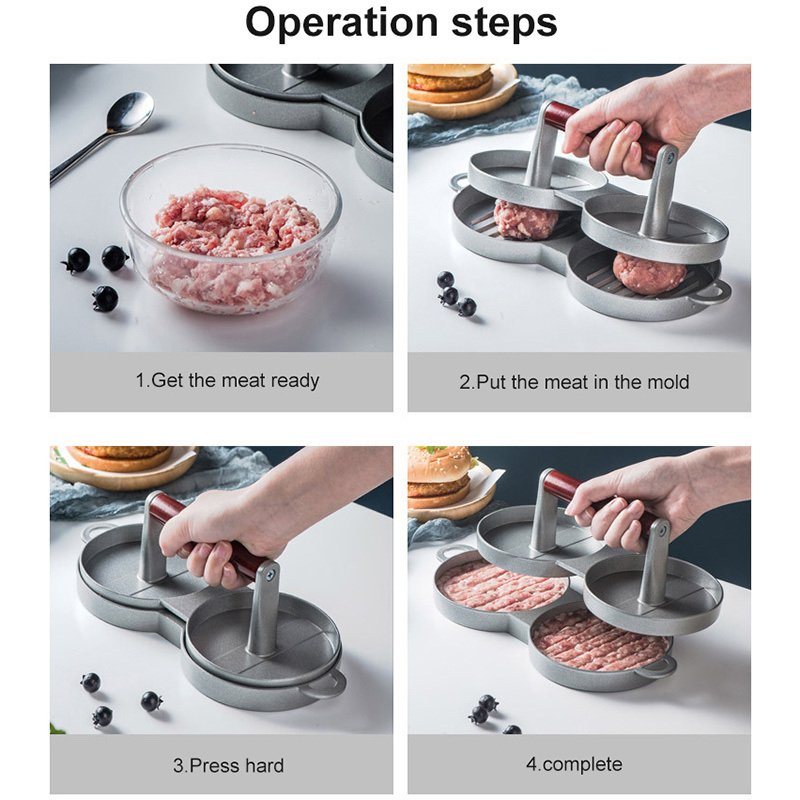 Operation steps

1.Get the meat ready

2.Put the meat in the mold

3.Press hard

4.complete